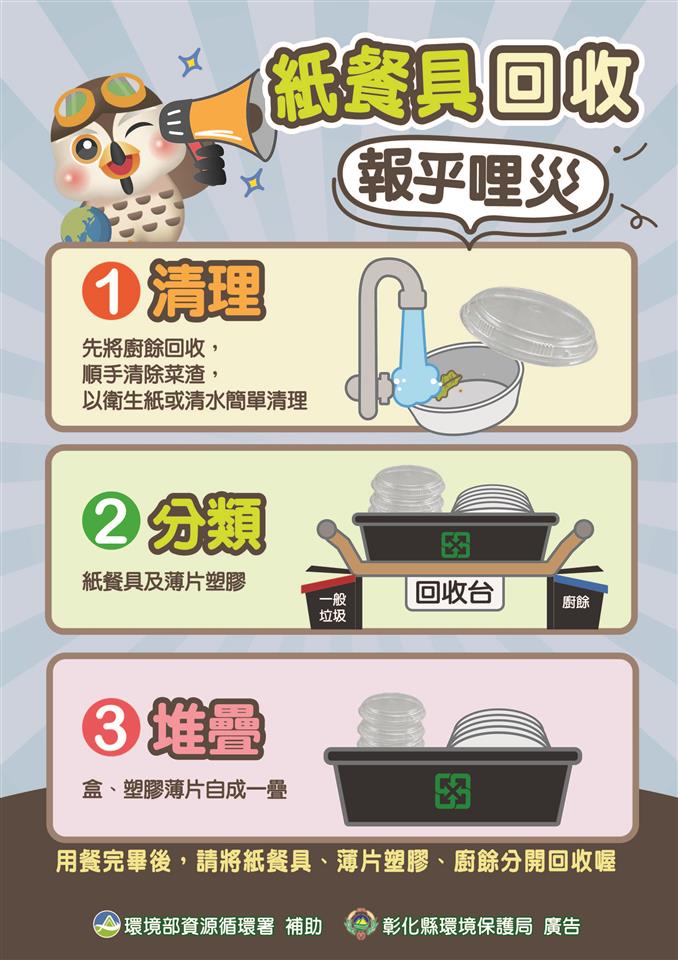 紙餐具回收

報乎哩災

1 清理

先將廚餘回收，
順手清除菜渣，
以衛生紙或清水簡單清理

2 分類

紙餐具及薄片塑膠

一般垃圾

回收台

廚餘

3 堆疊

盒、塑膠薄片自成一疊

用餐完畢後，請將紙餐具、薄片塑膠、廚餘分開回收喔

環境部資源循環署 補助 彰化縣環境保護局 廣告